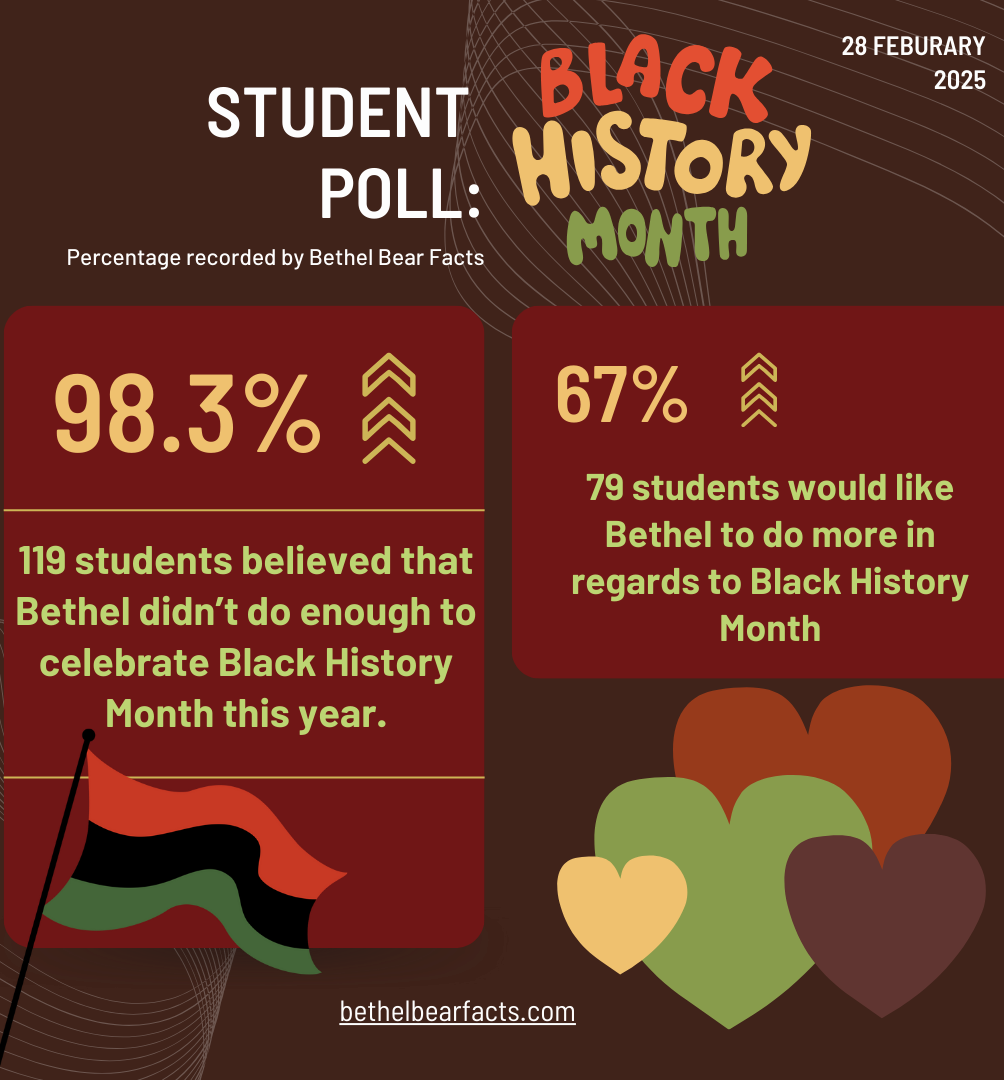 28 FEBRUARY 2025

STUDENT POLL:

BLACK HISTORY MONTH

Percentage recorded by Bethel Bear Facts

98.3%

119 students believed that Bethel didn't do enough to celebrate Black History Month this year.

67%

79 students would like Bethel to do more in regards to Black History Month

bethelbearfacts.com